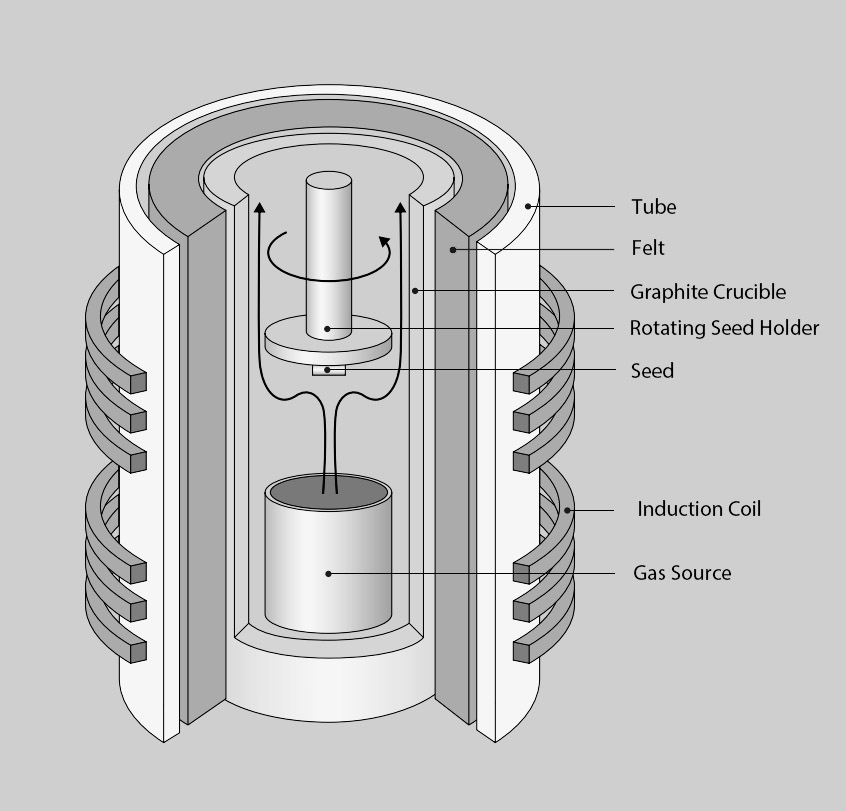 Tube
Felt
Graphite Crucible
Rotating Seed Holder
Seed
Induction Coil
Gas Source